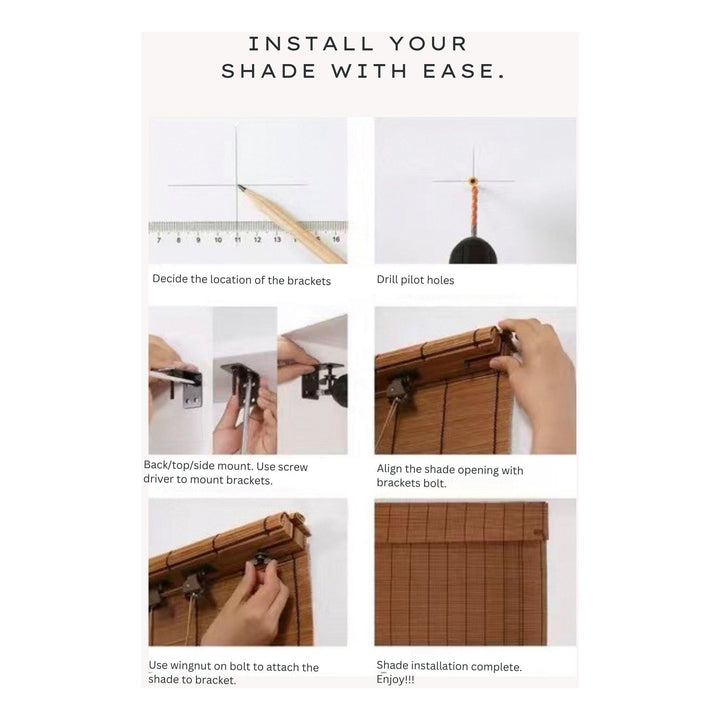 INSTALL YOUR SHADE WITH EASE.

7 8 9 10 11 12 13 16

Decide the location of the brackets

Drill pilot holes

Back/top/side mount. Use screw driver to mount brackets.

Align the shade opening with brackets bolt.

Use wingnut on bolt to attach the shade to bracket.

Shade installation complete. Enjoy!!!