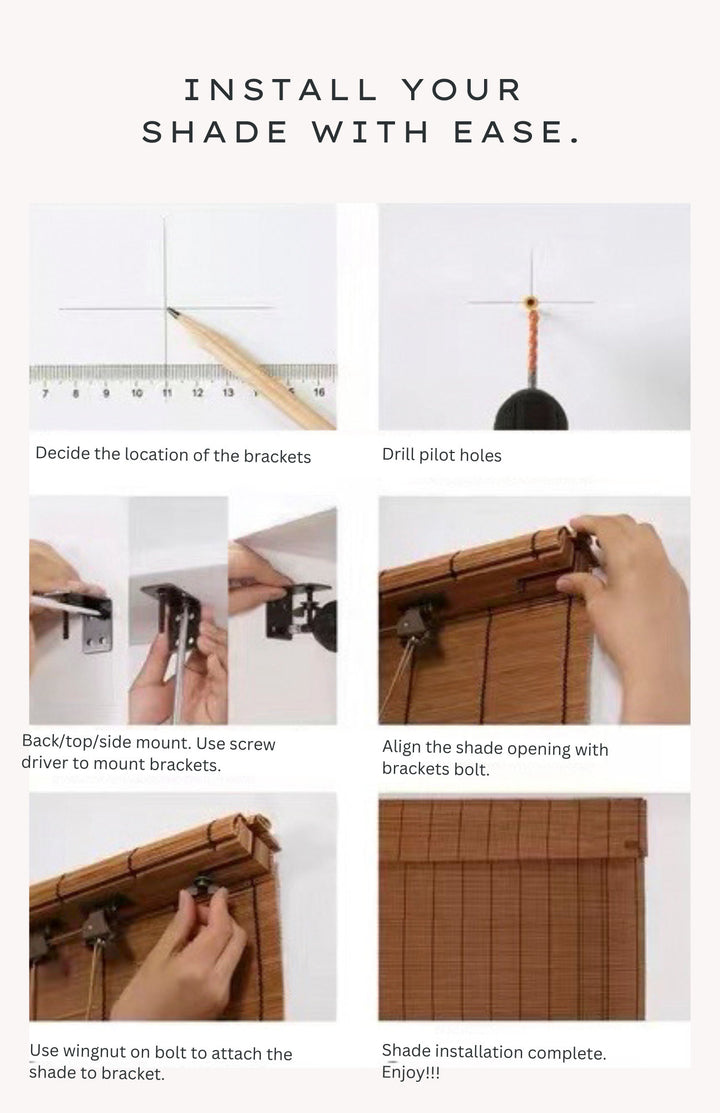 INSTALL YOUR SHADE WITH EASE.

7 8 9 10 11 12 13 16

Decide the location of the brackets

Drill pilot holes

Back/top/side mount. Use screw driver to mount brackets.

Align the shade opening with brackets bolt.

Use wingnut on bolt to attach the shade to bracket.

Shade installation complete. Enjoy!!!