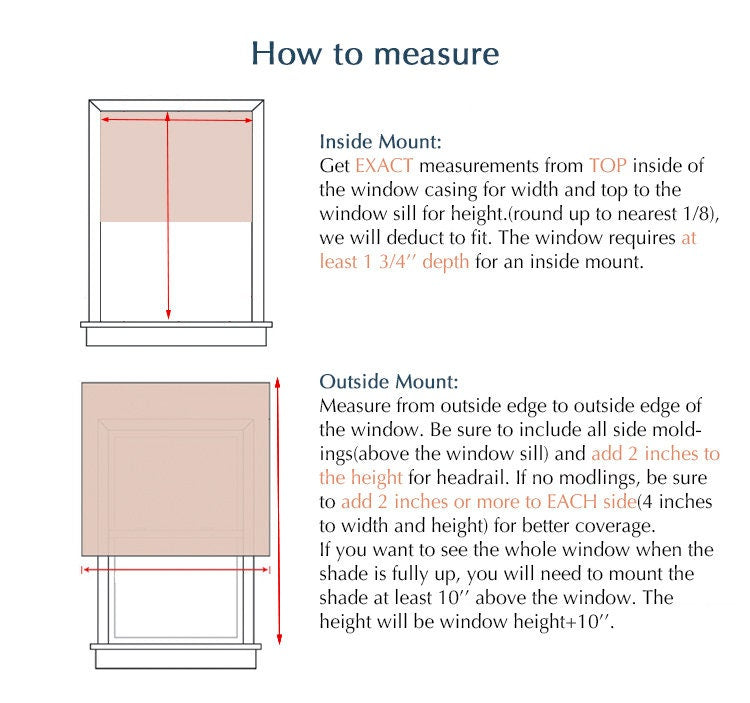 How to measure

Inside Mount:
Get EXACT measurements from TOP inside of the window casing for width and top to the window sill for height.(round up to nearest 1/8), we will deduct to fit. The window requires at least 1 3/4'' depth for an inside mount.

Outside Mount:
Measure from outside edge to outside edge of the window. Be sure to include all side moldings(above the window sill) and add 2 inches to the height for headrail. If no modlings, be sure to add 2 inches or more to EACH side(4 inches to width and height) for better coverage.
If you want to see the whole window when the shade is fully up, you will need to mount the shade at least 10'' above the window. The height will be window height+10''.